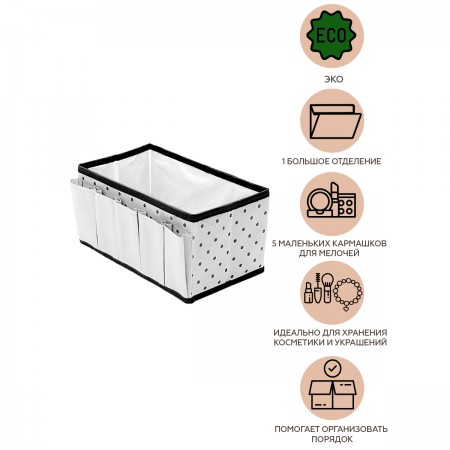 ECO

ЭКО

1 БОЛЬШОЕ ОТДЕЛЕНИЕ

5 МАЛЕНЬКИХ КАРМАШКОВ ДЛЯ МЕЛОЧЕЙ

ИДЕАЛЬНО ДЛЯ ХРАНЕНИЯ КОСМЕТИКИ И УКРАШЕНИЙ

ПОМОГАЕТ ОРГАНИЗОВАТЬ ПОРЯДОК