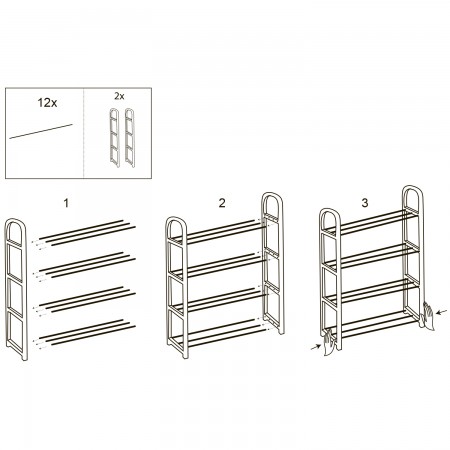 12x

2x

1

2

3