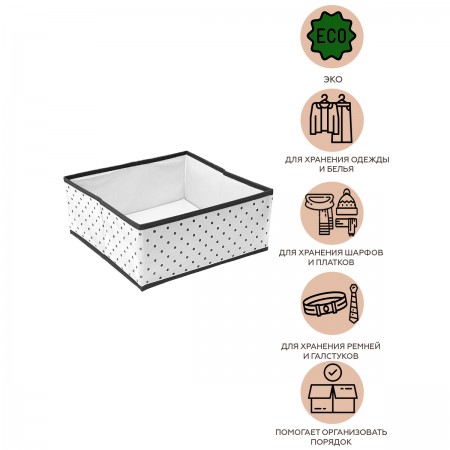 ECO

ЭКО

ДЛЯ ХРАНЕНИЯ ОДЕЖДЫ И БЕЛЬЯ

ДЛЯ ХРАНЕНИЯ ШАРФОВ И ПЛАТКОВ

ДЛЯ ХРАНЕНИЯ РЕМНЕЙ И ГАЛСТУКОВ

ПОМОГАЕТ ОРГАНИЗОВАТЬ ПОРЯДОК