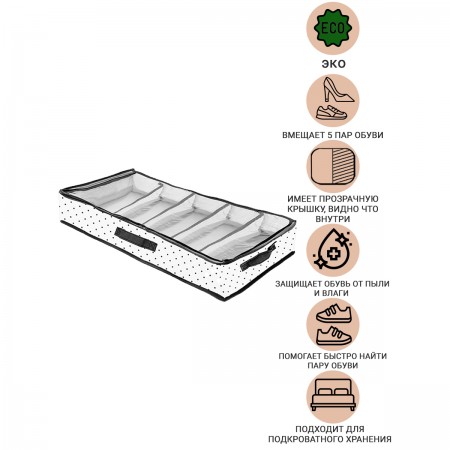 ECO

ЭКО

ВМЕЩАЕТ 5 ПАР ОБУВИ

ИМЕЕТ ПРОЗРАЧНУЮ КРЫШКУ, ВИДНО ЧТО ВНУТРИ

ЗАЩИЩАЕТ ОБУВЬ ОТ ПЫЛИ И ВЛАГИ

ПОМОГАЕТ БЫСТРО НАЙТИ ПАРУ ОБУВИ

ПОДХОДИТ ДЛЯ ПОДКРОВАТНОГО ХРАНЕНИЯ