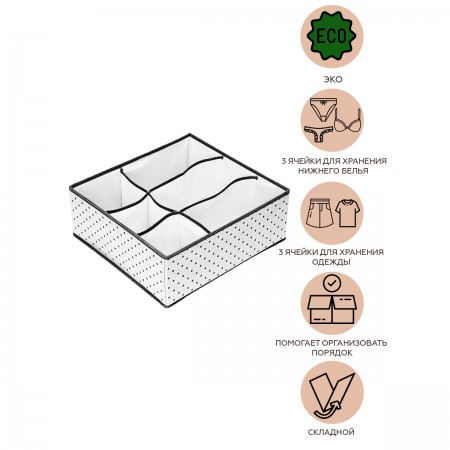 ECO

ЭКО

3 ЯЧЕЙКИ ДЛЯ ХРАНЕНИЯ НИЖНЕГО БЕЛЬЯ

3 ЯЧЕЙКИ ДЛЯ ХРАНЕНИЯ ОДЕЖДЫ

ПОМОГАЕТ ОРГАНИЗОВАТЬ ПОРЯДОК

СКЛАДНОЙ