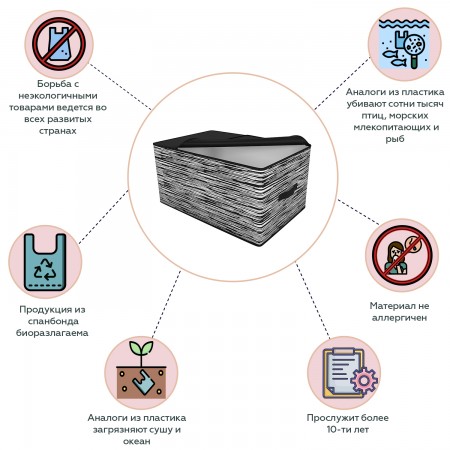 Борьба с неэкологичными товарами ведется во всех развитых странах

Аналоги из пластика убивают сотни тысяч птиц, морских млекопитающих и рыб

Продукция из спанбонда биоразлагаема

Материал не аллергичен

Аналоги из пластика загрязняют сушу и океан

Прослужит более 10-ти лет