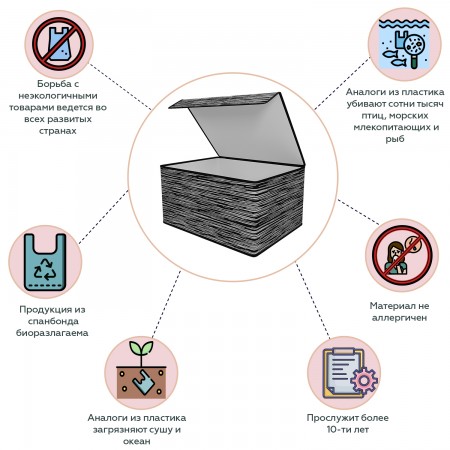 Борьба с неэкологичными товарами ведется во всех развитых странах

Аналоги из пластика убивают сотни тысяч птиц, морских млекопитающих и рыб

Продукция из спанбонда биоразлагаема

Материал не аллергичен

Аналоги из пластика загрязняют сушу и океан

Прослужит более 10-ти лет