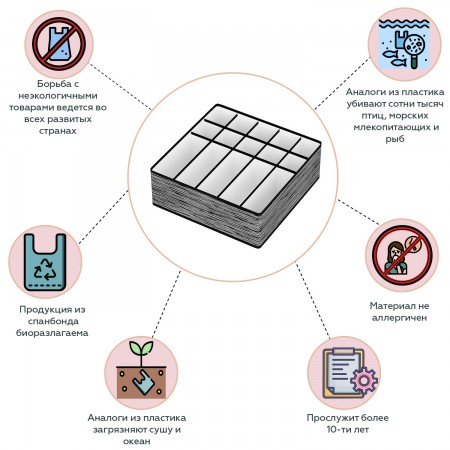 Борьба с неэкологичными товарами ведется во всех развитых странах

Аналоги из пластика убивают сотни тысяч птиц, морских млекопитающих и рыб

Продукция из спанбонда биоразлагаема

Материал не аллергичен

Аналоги из пластика загрязняют сушу и океан

Прослужит более 10-ти лет