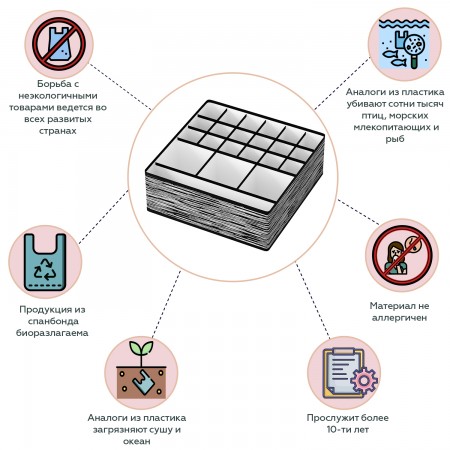 Борьба с неэкологичными товарами ведется во всех развитых странах

Аналоги из пластика убивают сотни тысяч птиц, морских млекопитающих и рыб

Продукция из спанбонда биоразлагаема

Материал не аллергичен

Аналоги из пластика загрязняют сушу и океан

Прослужит более 10-ти лет