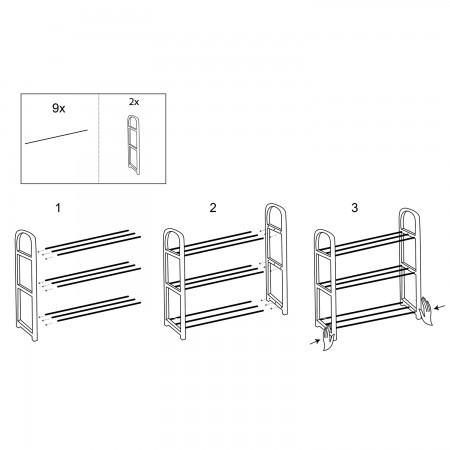 9x

2x

1

2

3